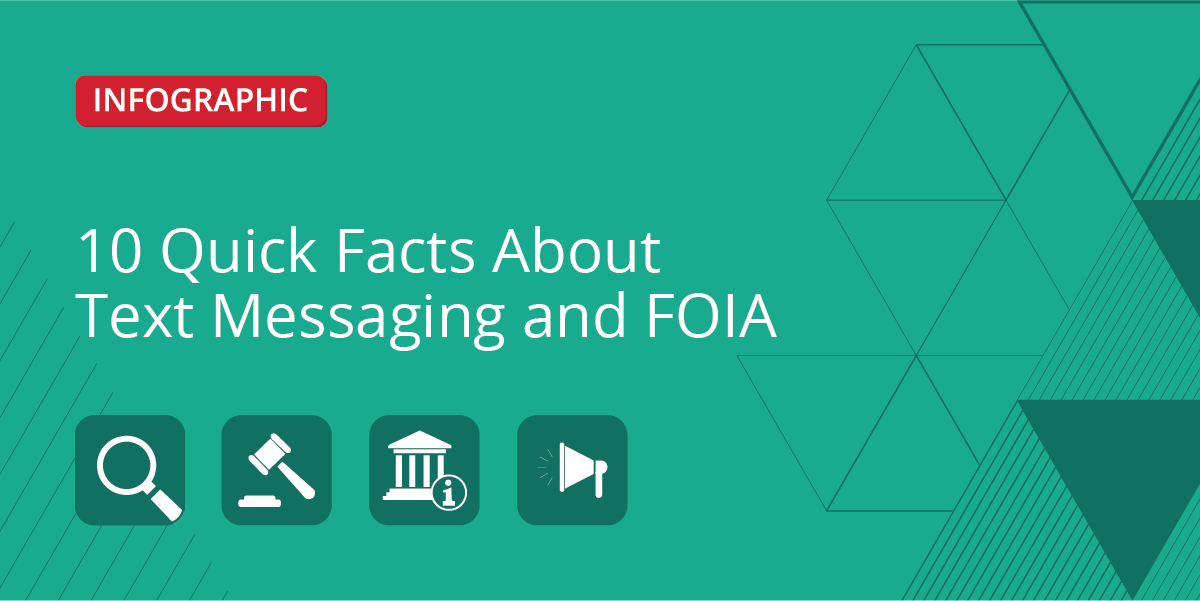 INFOGRAPHIC

10 Quick Facts About Text Messaging and FOIA