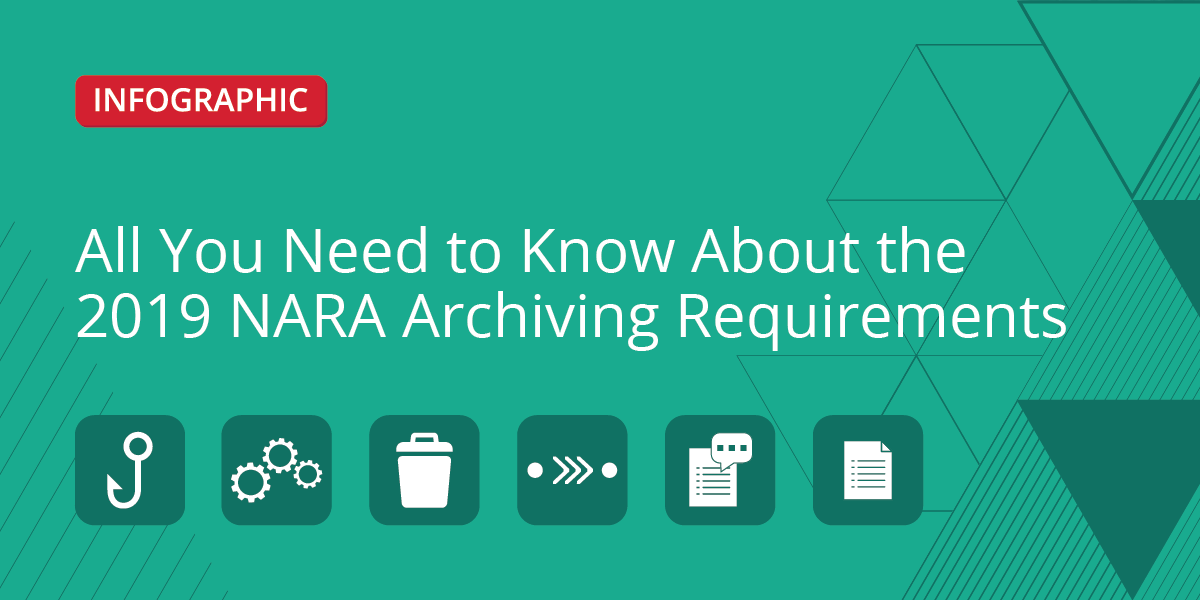 INFOGRAPHIC

All You Need to Know About the 2019 NARA Archiving Requirements