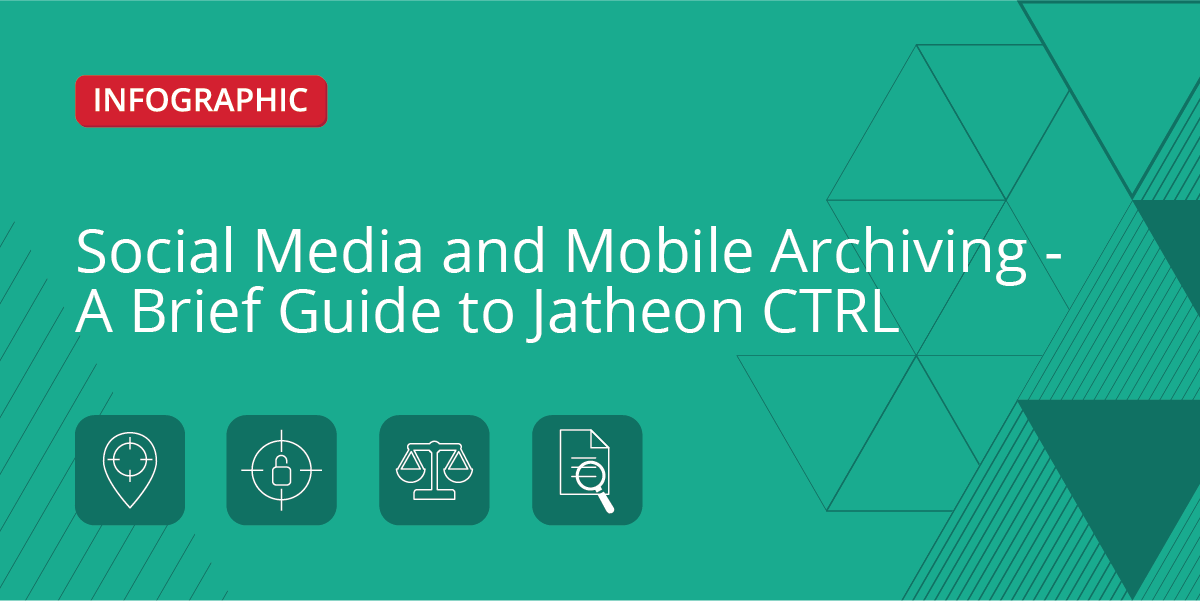 INFOGRAPHIC

Social Media and Mobile Archiving - A Brief Guide to Jatheon CTRL