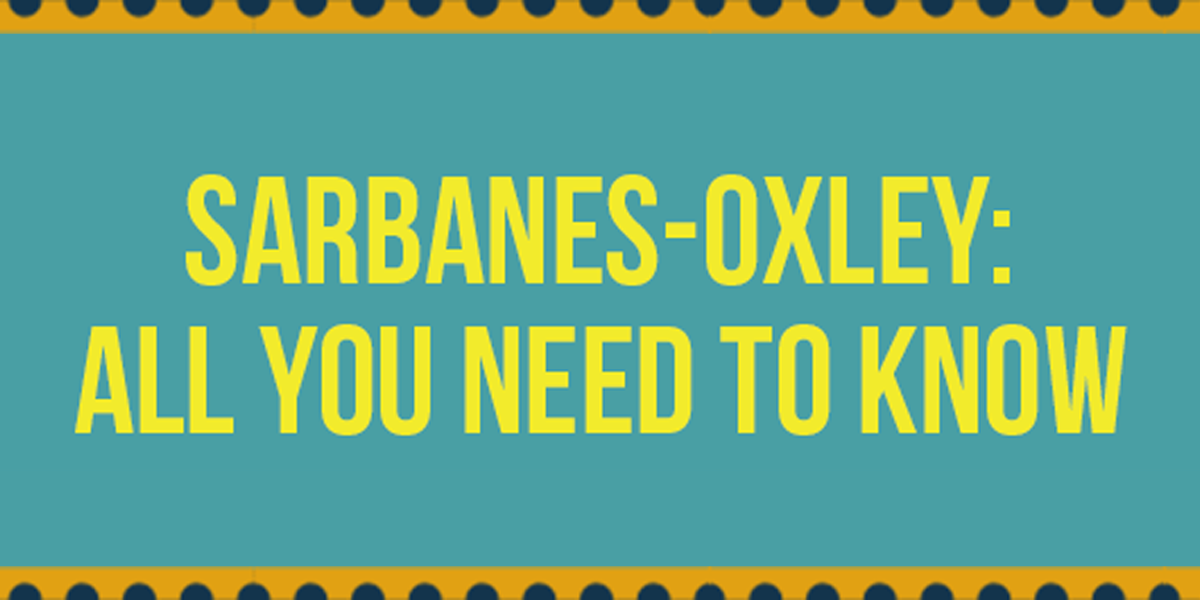 SARBANES-OXLEY:
ALL YOU NEED TO KNOW